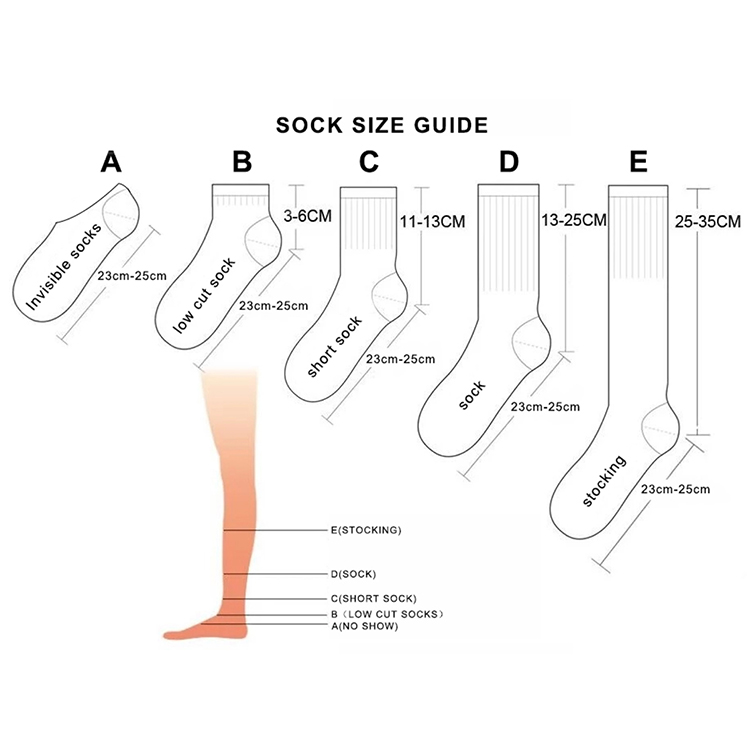 SOCK SIZE GUIDE

A

Invisible socks

23cm-25cm

B

3-6CM

low cut sock

23cm-25cm

C

11-13CM

short sock

23cm-25cm

D

13-25CM

sock

23cm-25cm

E

25-35CM

stocking

23cm-25cm

E(STOCKING)

D(SOCK)

C(SHORT SOCK)

B（LOW CUT SOCKS）

A(NO SHOW)