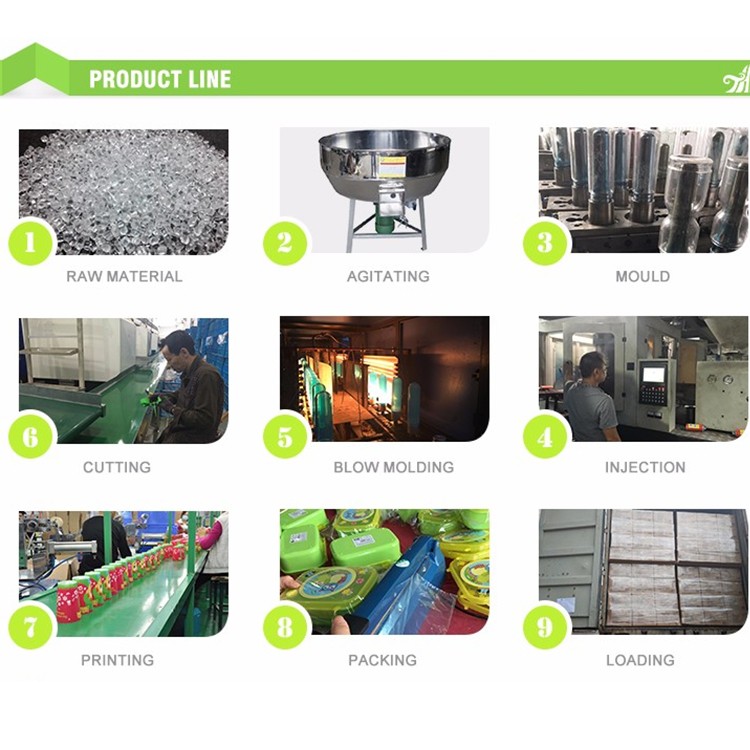 PRODUCT LINE

1
RAW MATERIAL

2
AGITATING

3
MOULD

6
CUTTING

5
BLOW MOLDING

4
INJECTION

7
PRINTING

8
PACKING

9
LOADING